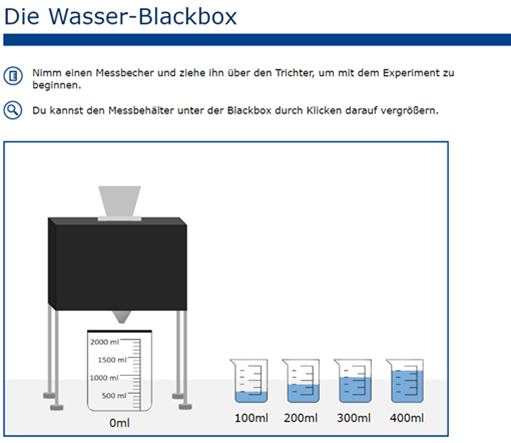 Die Wasser-Blackbox

Nimm einen Messbecher und ziehe ihn über den Trichter, um mit dem Experiment zu beginnen.

Du kannst den Messbehälter unter der Blackbox durch Klicken darauf vergrößern.

2000 ml
1500 ml
1000 ml
500 ml
0ml

100ml
200ml
300ml
400ml